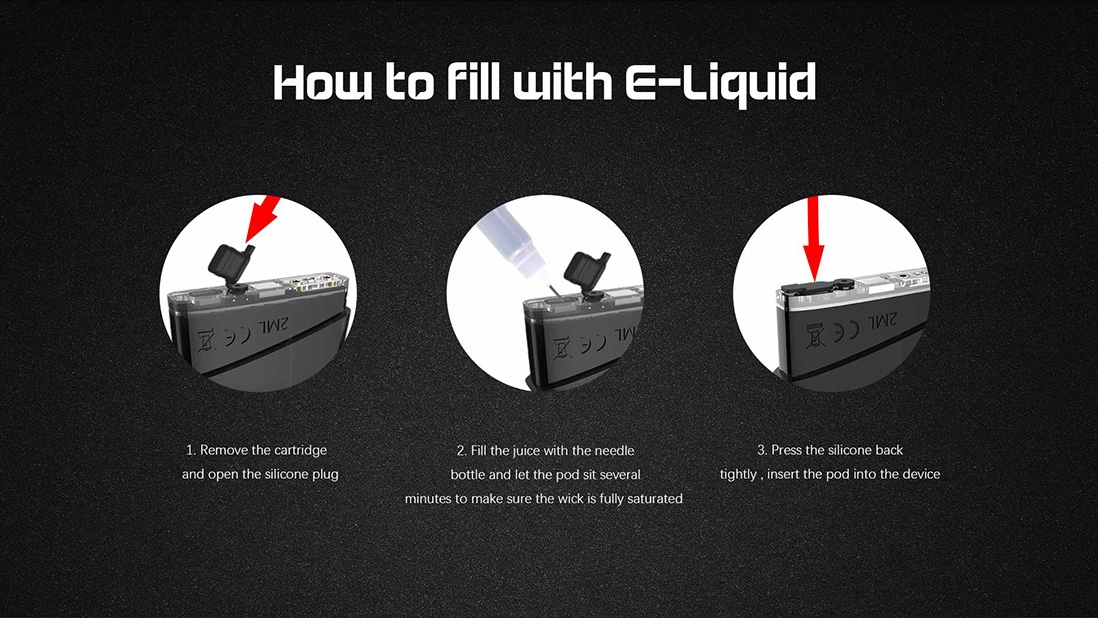 How to fill with E-Liquid

2ML CE

2ML CE

2ML CE

1. Remove the cartridge and open the silicone plug

2. Fill the juice with the needle bottle and let the pod sit several minutes to make sure the wick is fully saturated

3. Press the silicone back tightly , insert the pod into the device